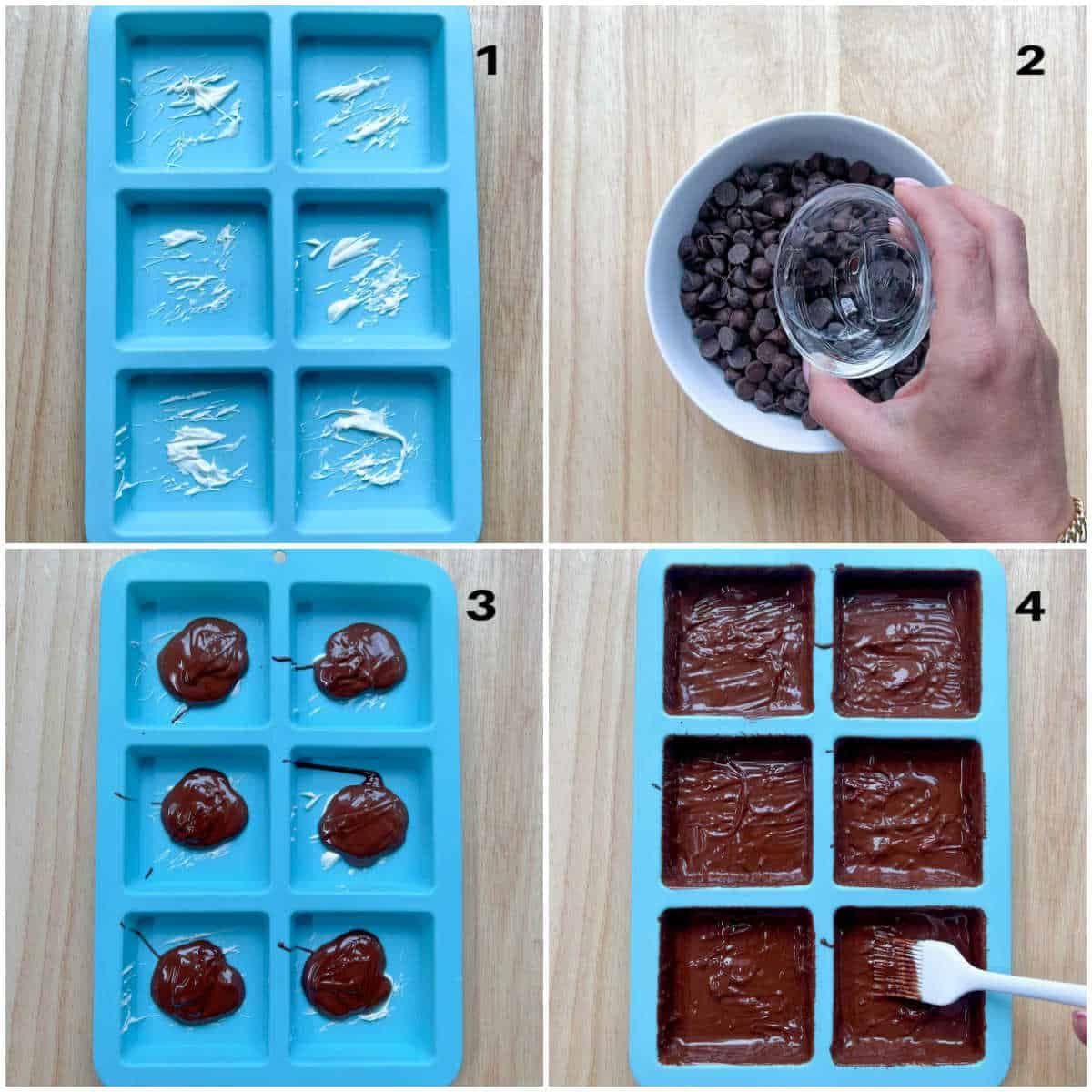 1
2
3
4